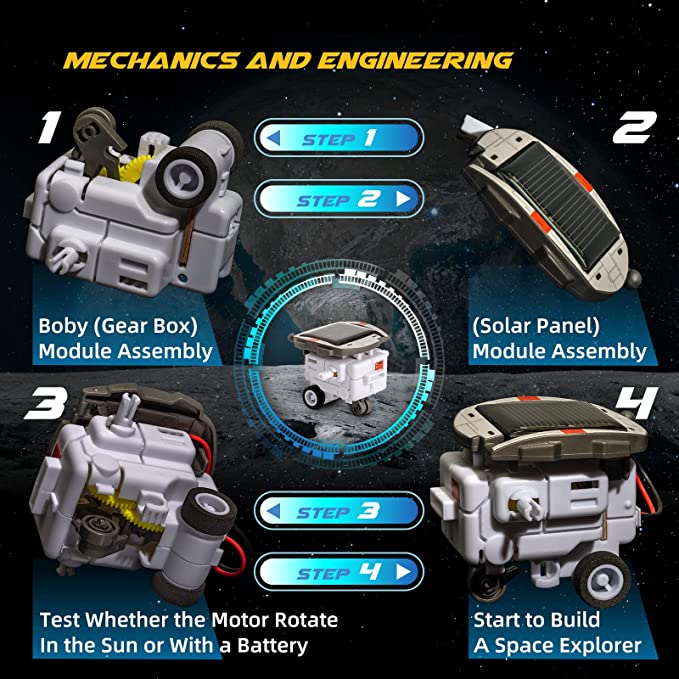 MECHANICS AND ENGINEERING

1

STEP 1

STEP 2

2

Boby (Gear Box) Module Assembly

(Solar Panel) Module Assembly

3

4

STEP 3

STEP 4

Test Whether the Motor Rotate In the Sun or With a Battery

Start to Build A Space Explorer